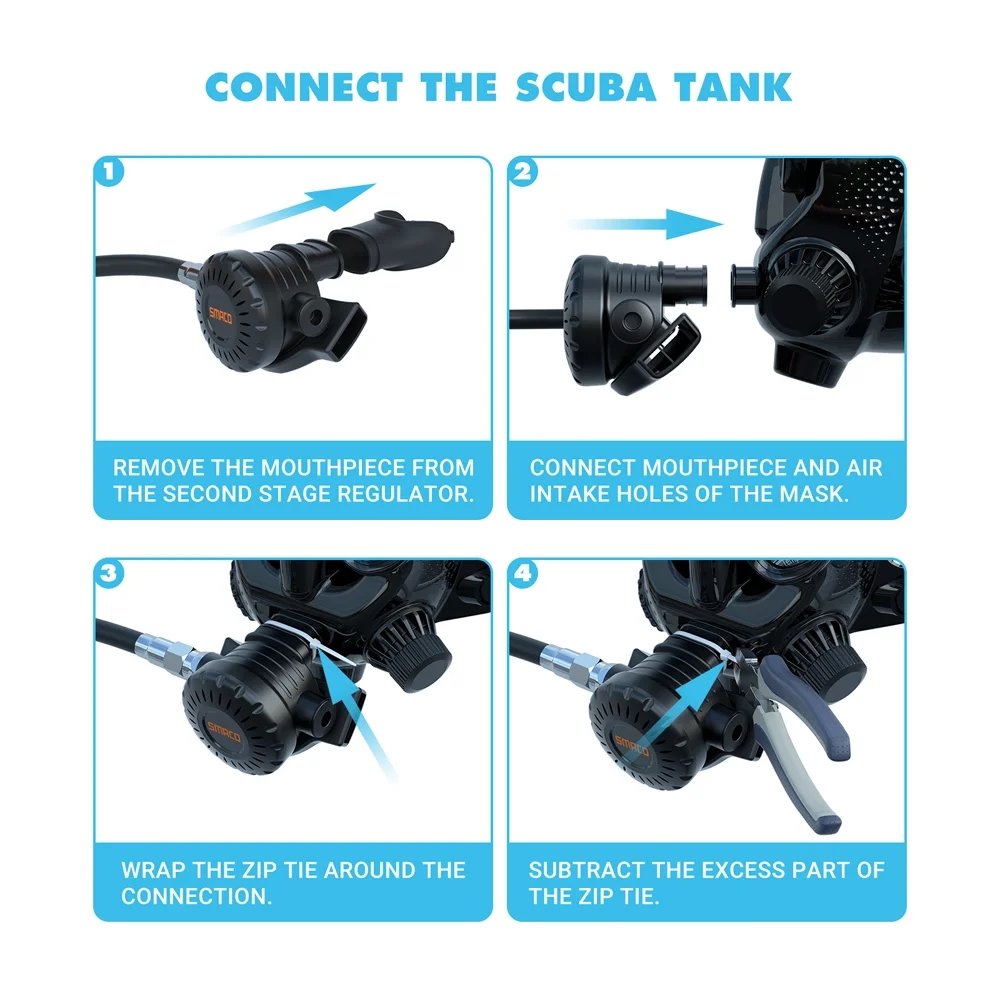 CONNECT THE SCUBA TANK

1

SMACO

REMOVE THE MOUTHPIECE FROM THE SECOND STAGE REGULATOR.

2

CONNECT MOUTHPIECE AND AIR INTAKE HOLES OF THE MASK.

3

SMACO

WRAP THE ZIP TIE AROUND THE CONNECTION.

4

SMACO

SUBTRACT THE EXCESS PART OF THE ZIP TIE.