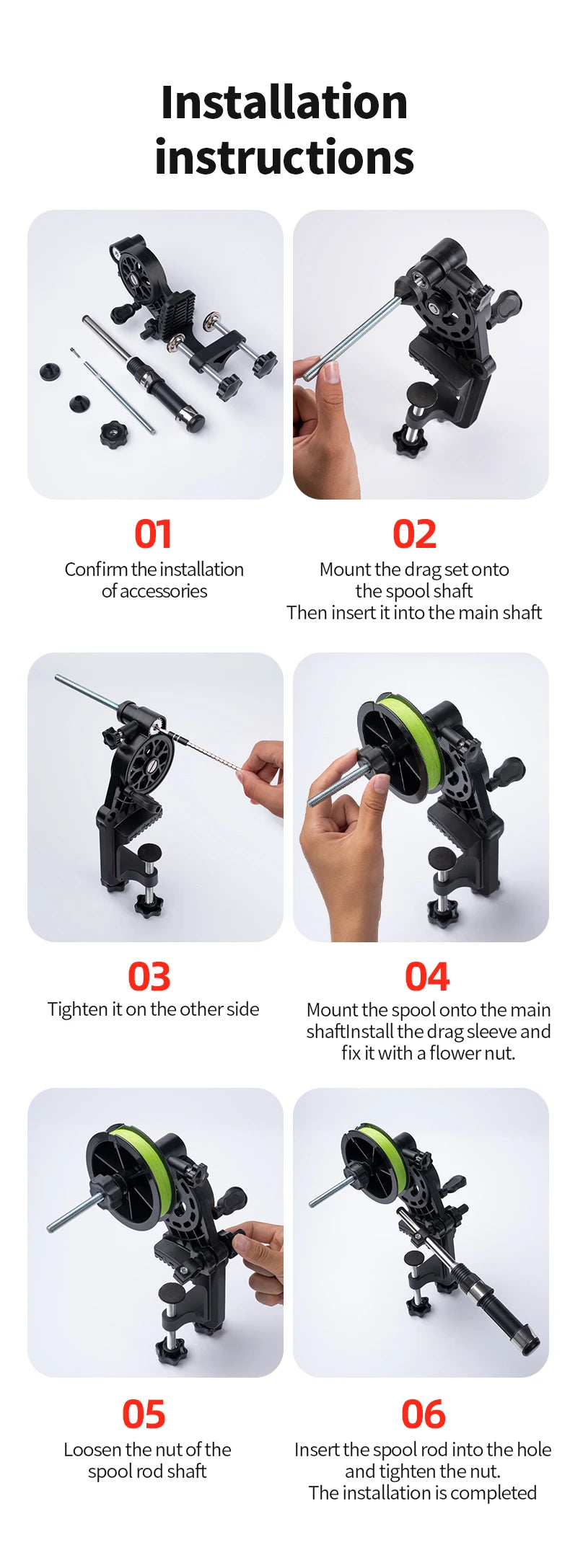 Installation instructions

01
Confirm the installation of accessories

02
Mount the drag set onto the spool shaft
Then insert it into the main shaft

03
Tighten it on the other side

04
Mount the spool onto the main shaftInstall the drag sleeve and fix it with a flower nut.

05
Loosen the nut of the spool rod shaft

06
Insert the spool rod into the hole and tighten the nut.
The installation is completed