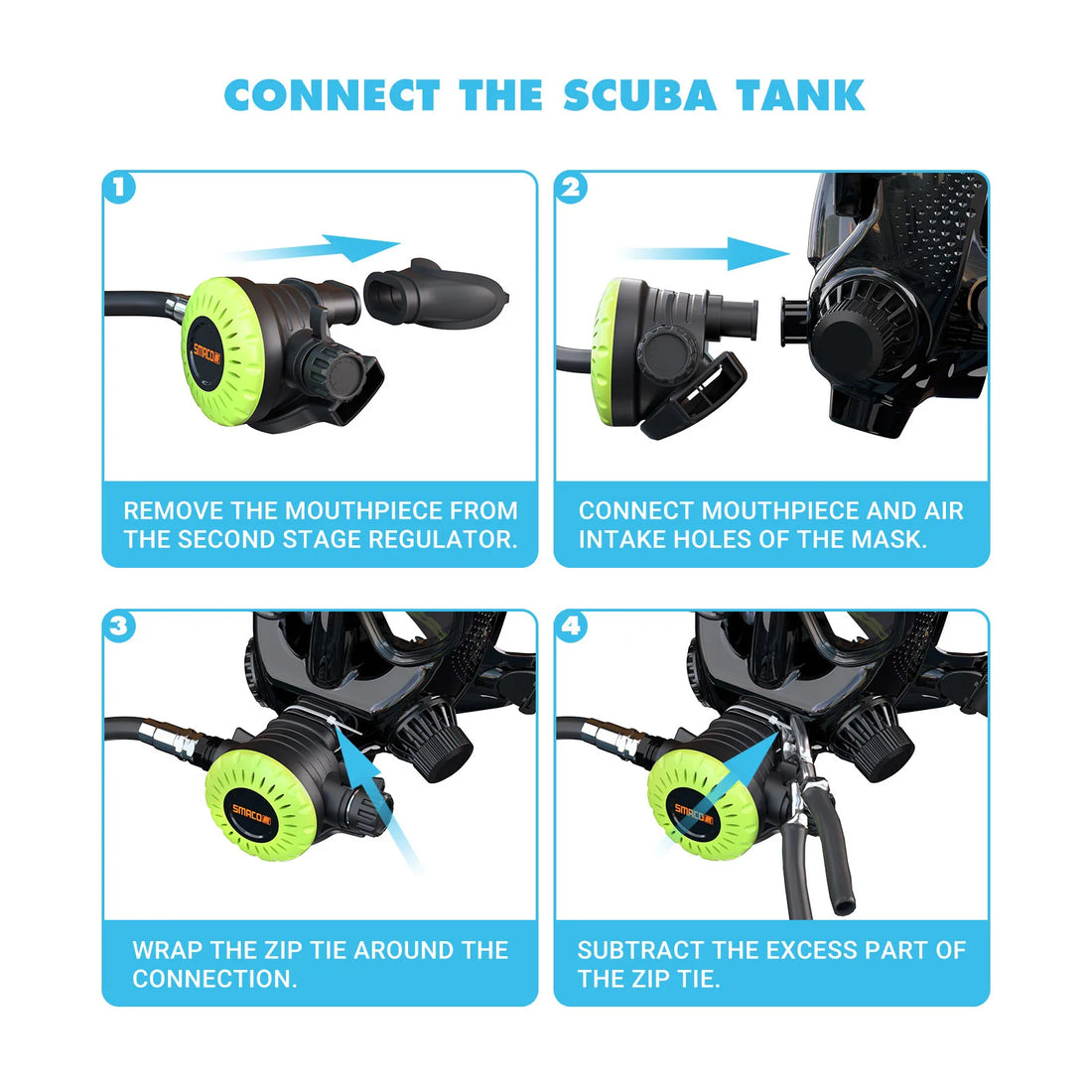 CONNECT THE SCUBA TANK

1

SMACO

REMOVE THE MOUTHPIECE FROM THE SECOND STAGE REGULATOR.

2

CONNECT MOUTHPIECE AND AIR INTAKE HOLES OF THE MASK.

3

SMACO

WRAP THE ZIP TIE AROUND THE CONNECTION.

4

SMACO

SUBTRACT THE EXCESS PART OF THE ZIP TIE.