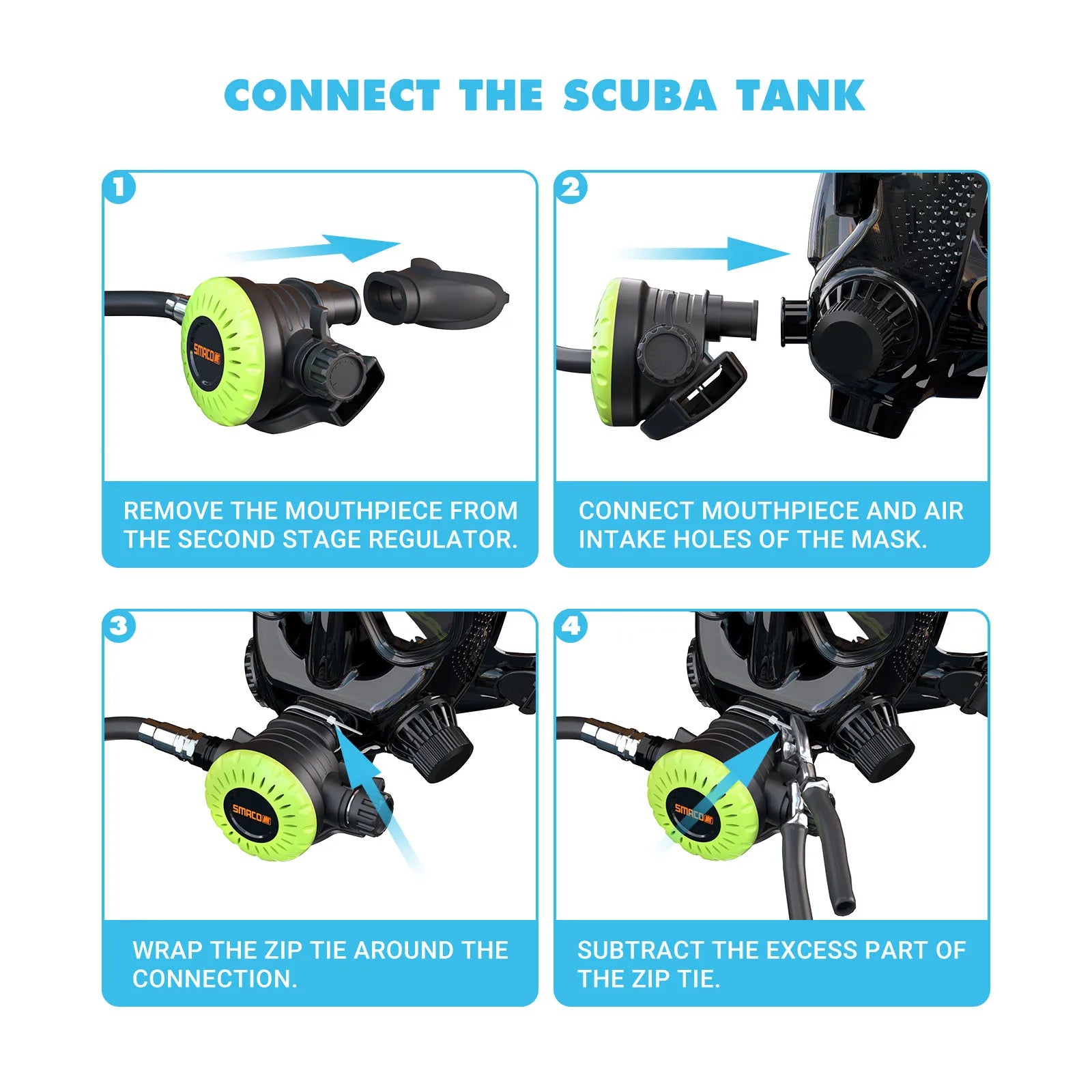 CONNECT THE SCUBA TANK

1

SMACO

REMOVE THE MOUTHPIECE FROM THE SECOND STAGE REGULATOR.

2

CONNECT MOUTHPIECE AND AIR INTAKE HOLES OF THE MASK.

3

SMACO

WRAP THE ZIP TIE AROUND THE CONNECTION.

4

SMACO

SUBTRACT THE EXCESS PART OF THE ZIP TIE.