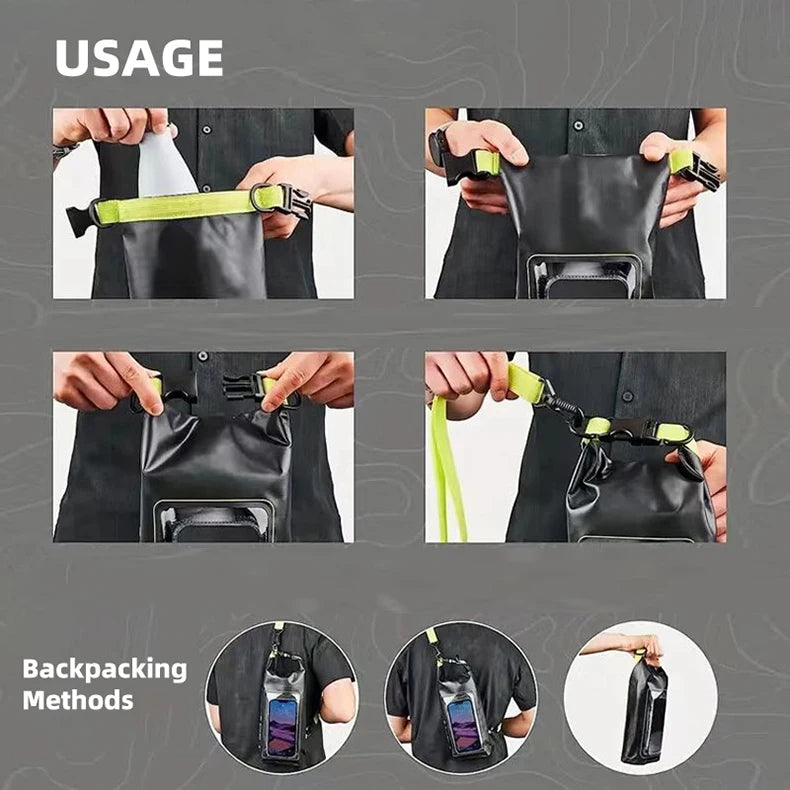 USAGE

Backpacking Methods